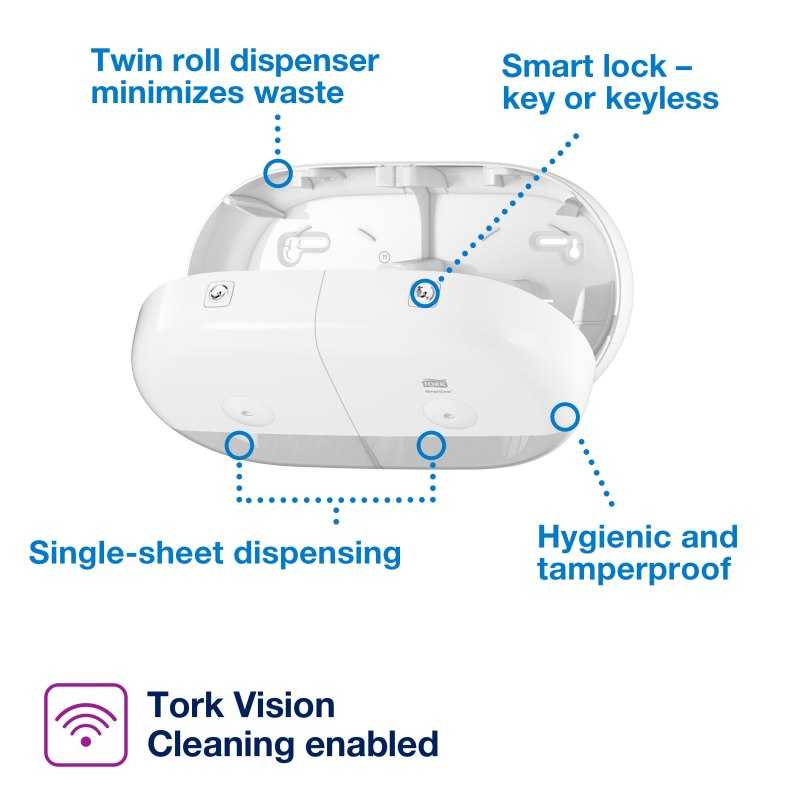 Twin roll dispenser minimizes waste

Smart lock – key or keyless

TORK

Single-sheet dispensing

Hygienic and tamperproof

Tork Vision Cleaning enabled