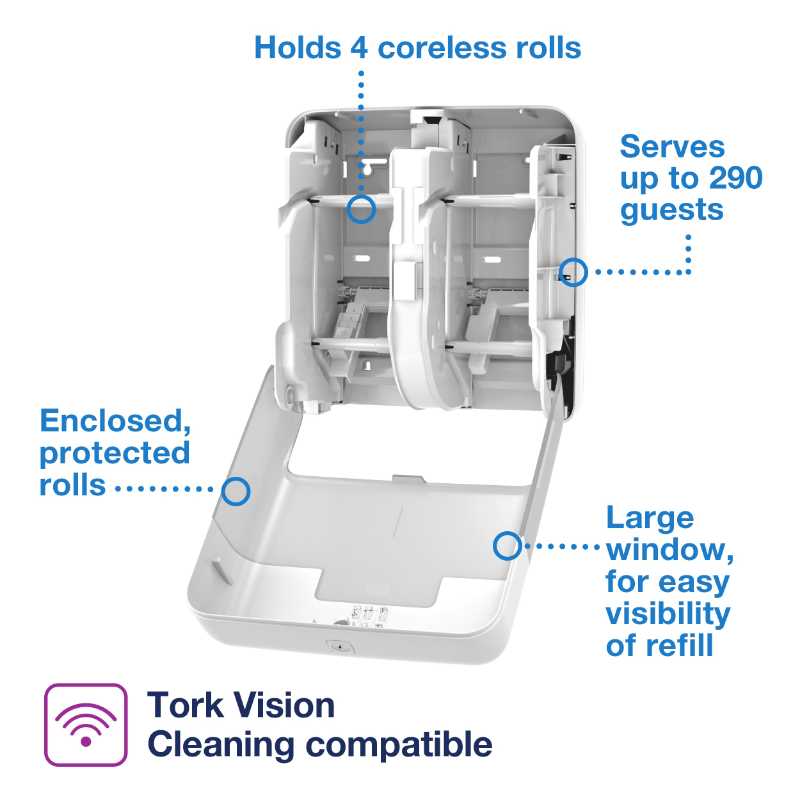 Holds 4 coreless rolls

Serves up to 290 guests

Enclosed, protected rolls

Large window, for easy visibility of refill

Tork Vision Cleaning compatible